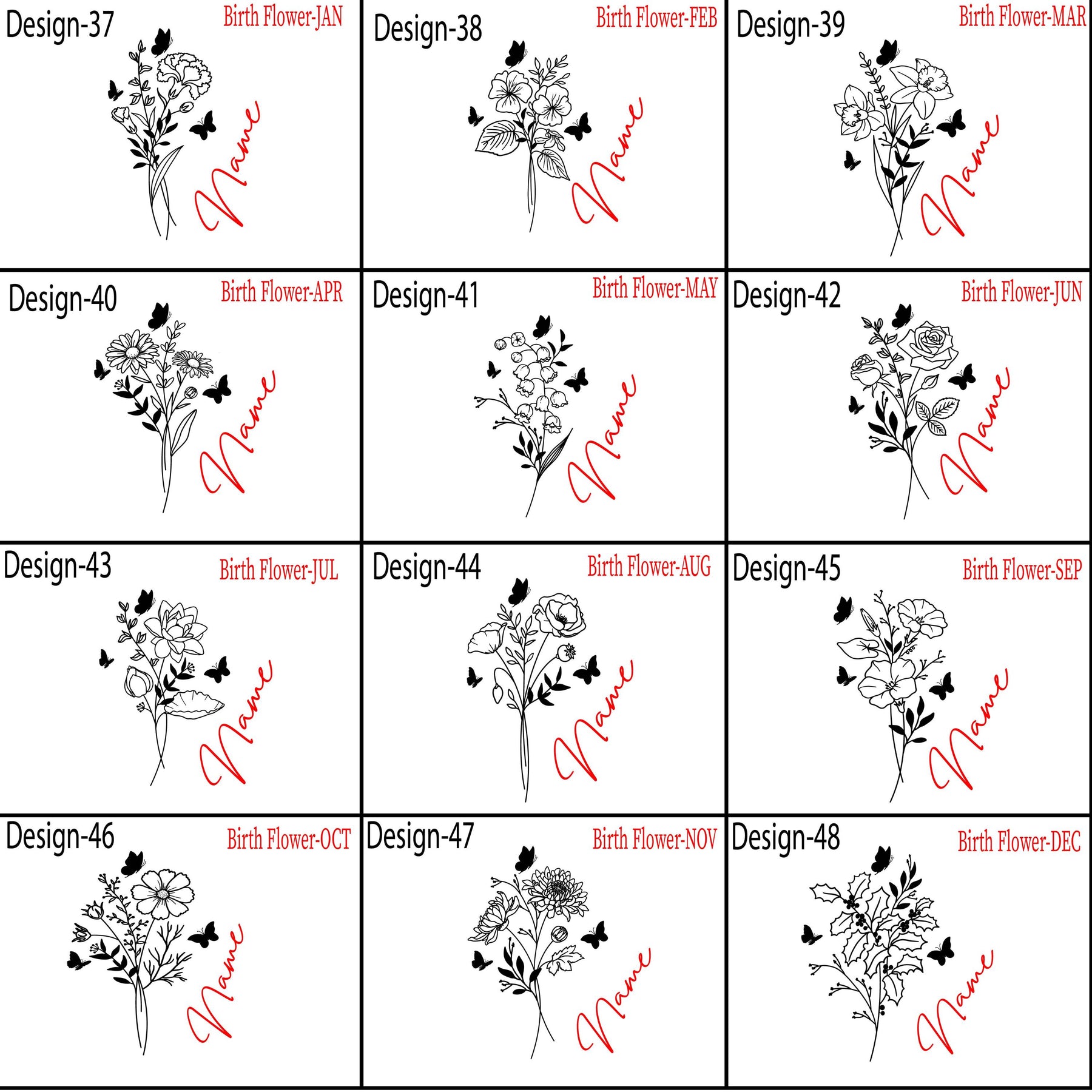 Design-37
Birth Flower-JAN
Name

Design-38
Birth Flower-FEB
Name

Design-39
Birth Flower-MAR
Name

Design-40
Birth Flower-APR
Name

Design-41
Birth Flower-MAY
Name

Design-42
Birth Flower-JUN
Name

Design-43
Birth Flower-JUL
Name

Design-44
Birth Flower-AUG
Name

Design-45
Birth Flower-SEP
Name

Design-46
Birth Flower-OCT
Name

Design-47
Birth Flower-NOV
Name

Design-48
Birth Flower-DEC
Name