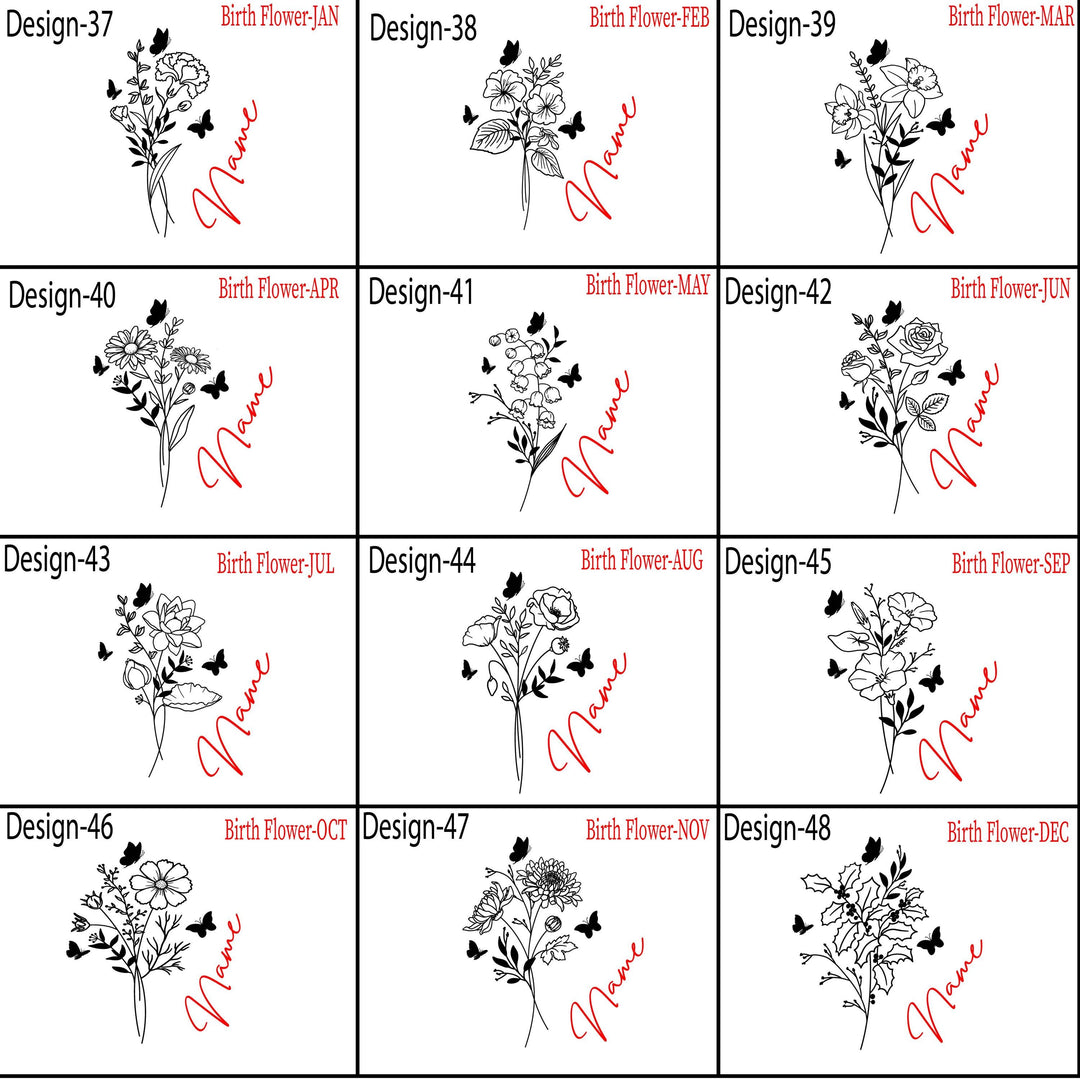 Design-37
Birth Flower-JAN
Name

Design-38
Birth Flower-FEB
Name

Design-39
Birth Flower-MAR
Name

Design-40
Birth Flower-APR
Name

Design-41
Birth Flower-MAY
Name

Design-42
Birth Flower-JUN
Name

Design-43
Birth Flower-JUL
Name

Design-44
Birth Flower-AUG
Name

Design-45
Birth Flower-SEP
Name

Design-46
Birth Flower-OCT
Name

Design-47
Birth Flower-NOV
Name

Design-48
Birth Flower-DEC
Name